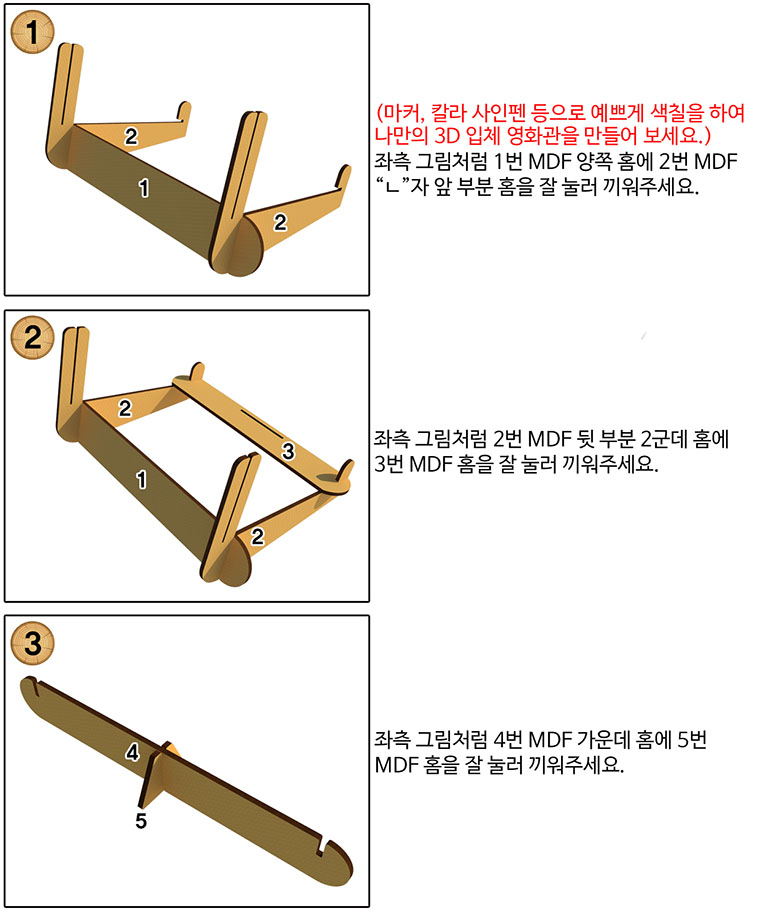 1

2

1

2

(마커, 칼라 사인펜 등으로 예쁘게 색칠을 하여 나만의 3D 입체 영화관을 만들어 보세요.)

좌측 그림처럼 1번 MDF 양쪽 홈에 2번 MDF "ㄴ"자 앞 부분 홈을 잘 눌러 끼워주세요.

2

2

3

1

2

좌측 그림처럼 2번 MDF 뒷 부분 2군데 홈에 3번 MDF 홈을 잘 눌러 끼워주세요.

3

4

5

좌측 그림처럼 4번 MDF 가운데 홈에 5번 MDF 홈을 잘 눌러 끼워주세요.