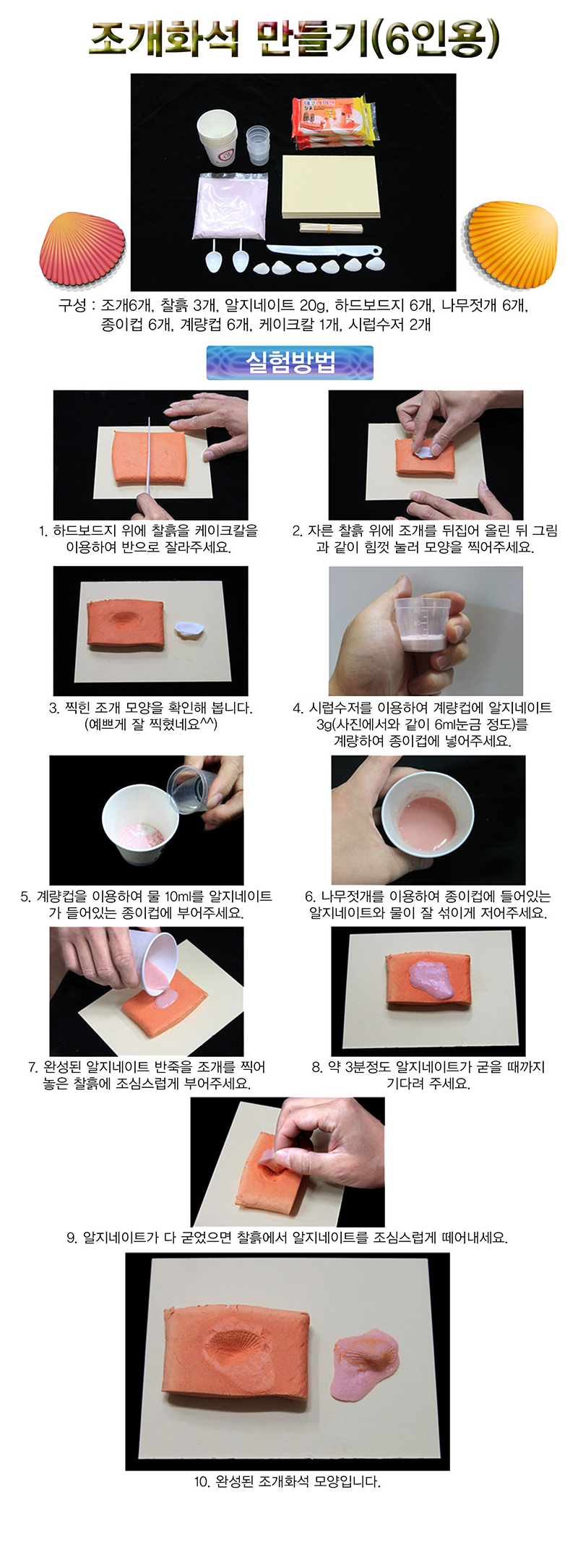 조개화석 만들기(6인용)

구성 : 조개6개, 찰흙 3개, 알지네이트 20g, 하드보드지 6개, 나무젓개 6개, 종이컵 6개, 계량컵 6개, 케이크칼 1개, 시럽수저 2개

실험방법

1. 하드보드지 위에 찰흙을 케이크칼을 이용하여 반으로 잘라주세요.

2. 자른 찰흙 위에 조개를 뒤집어 올린 뒤 그림과 같이 힘껏 눌러 모양을 찍어주세요.

3. 찍힌 조개 모양을 확인해 봅니다. (예쁘게 잘 찍혔네요^^)

4. 시럽수저를 이용하여 계량컵에 알지네이트 3g(사진에서와 같이 6ml눈금 정도)를 계량하여 종이컵에 넣어주세요.

5. 계량컵을 이용하여 물 10ml를 알지네이트가 들어있는 종이컵에 부어주세요.

6. 나무젓개를 이용하여 종이컵에 들어있는 알지네이트와 물이 잘 섞이게 저어주세요.

7. 완성된 알지네이트 반죽을 조개를 찍어 놓은 찰흙에 조심스럽게 부어주세요.

8. 약 3분정도 알지네이트가 굳을 때까지 기다려 주세요.

9. 알지네이트가 다 굳었으면 찰흙에서 알지네이트를 조심스럽게 떼어내세요.

10. 완성된 조개화석 모양입니다.