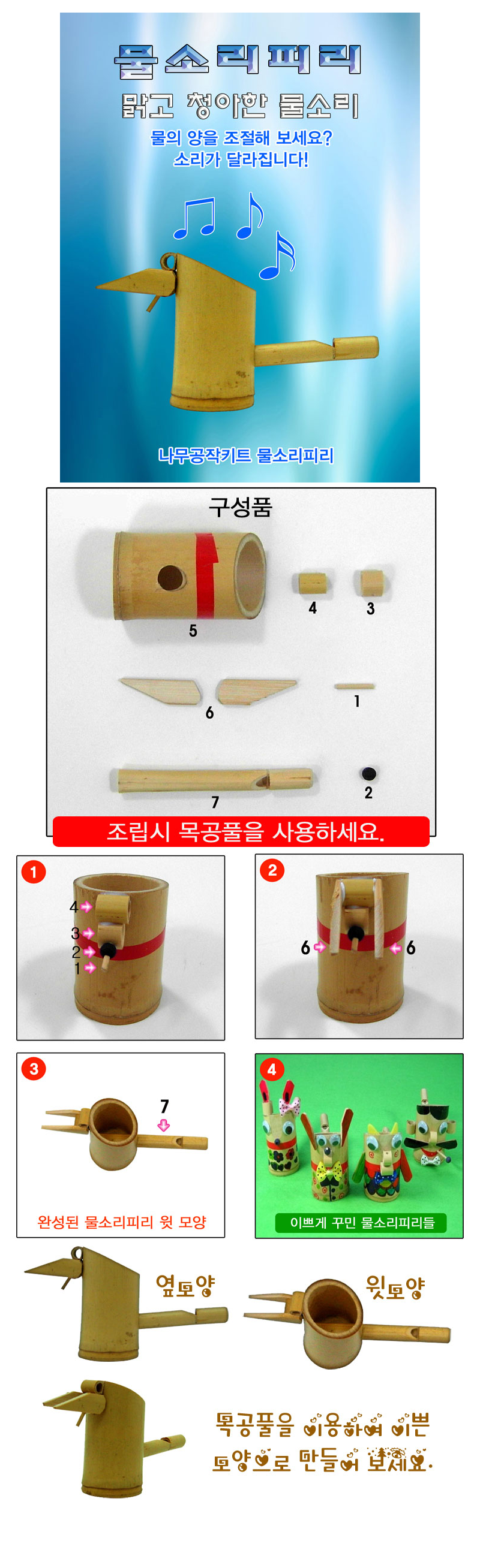 물소리피리

맑고 청아한 물소리

물의 양을 조절해 보세요?
소리가 달라집니다!

나무공작키트 물소리피리

구성품

5

4

3

6

1

7

2

조립시 목공풀을 사용하세요.

1

4
3
2
1

2

6
6

3

7

완성된 물소리피리 윗 모양

4

이쁘게 꾸민 물소리피리들

옆모양

윗모양

목공풀을 이용하여 이쁜 모양으로 만들어 보세요.